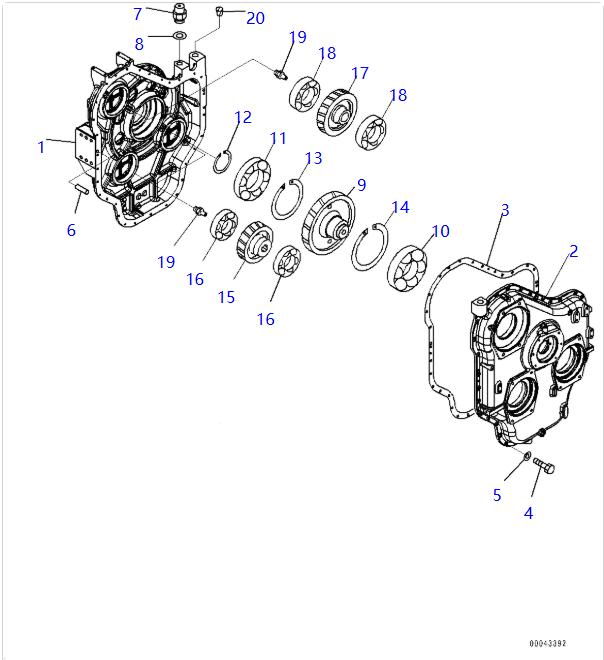 7
20
8
19
18
17
18
1
12
11
13
9
14
10
3
2
6
19
16
15
16
5
4
00043392