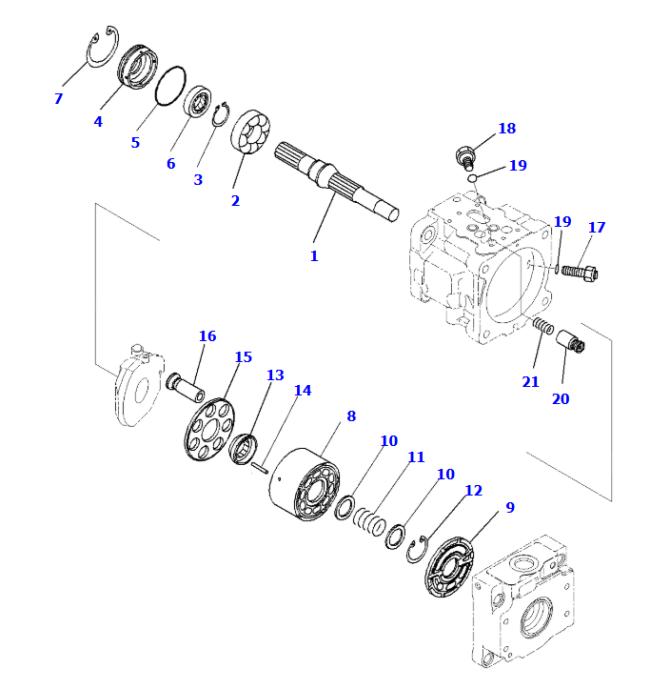 7
4
5
6
3
2
1
18
19
19
17
21
20
16
15
13
14
8
10
11
10
12
9