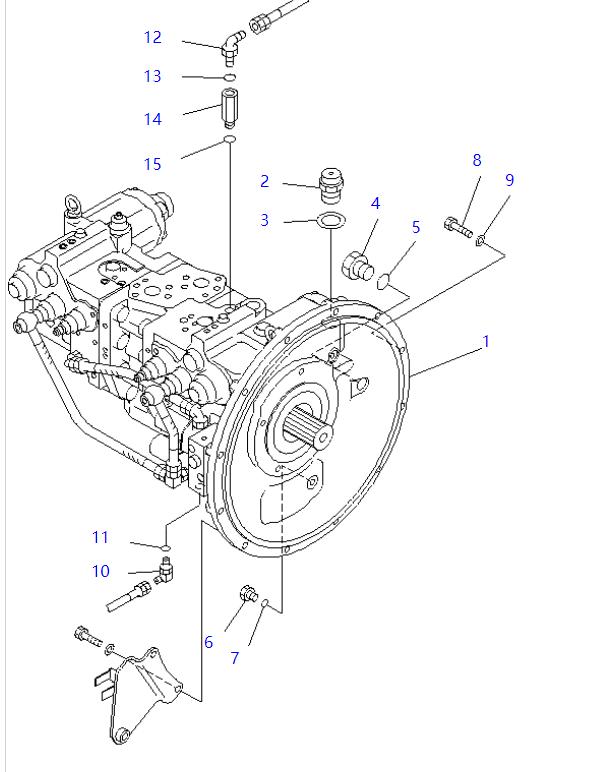 12
13
14
15
2
3
4
5
8
9
1
11
10
6
7