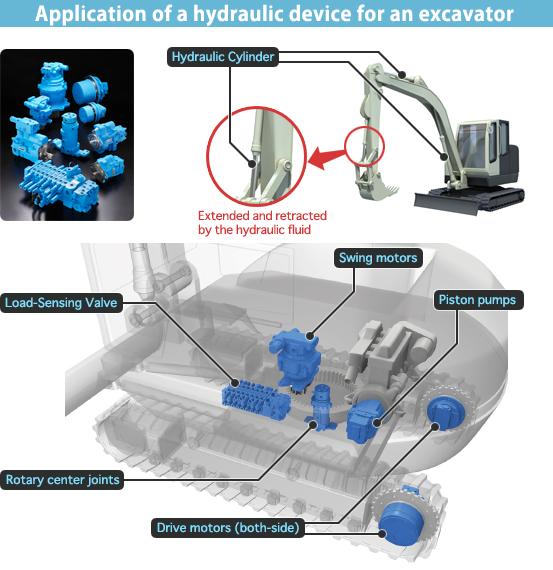 Application of a hydraulic device for an excavator

Hydraulic Cylinder

Extended and retracted by the hydraulic fluid

Swing motors

Load-Sensing Valve

Piston pumps

Rotary center joints

Drive motors (both-side)