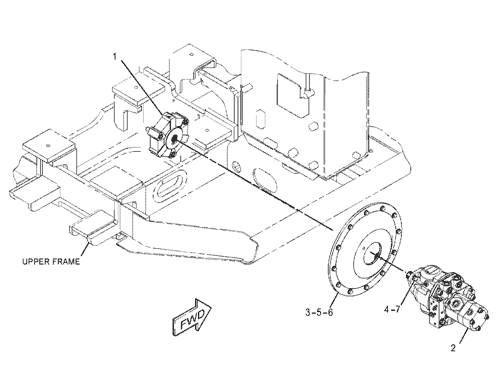 1

UPPER FRAME

FWD

3-5-6

4-7

2