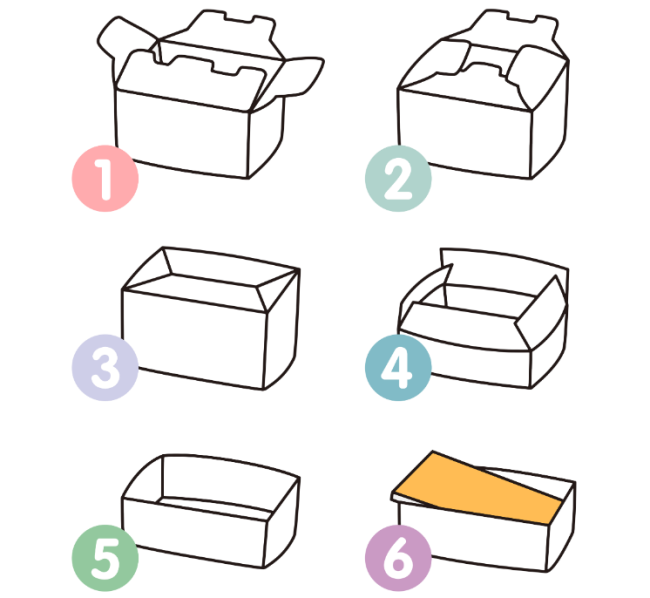 1

2

3

4

5

6