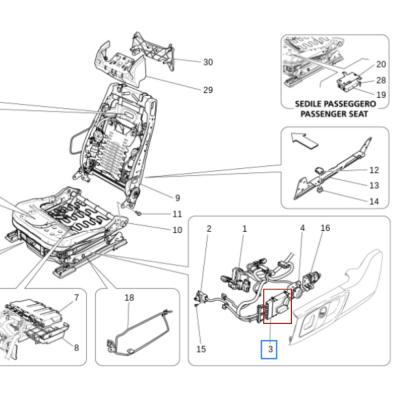 30
29
20
28
19
SEDILE PASSEGGERO
PASSENGER SEAT
12
13
14
9
11
10
2
1
4
16
7
8
18
15
3