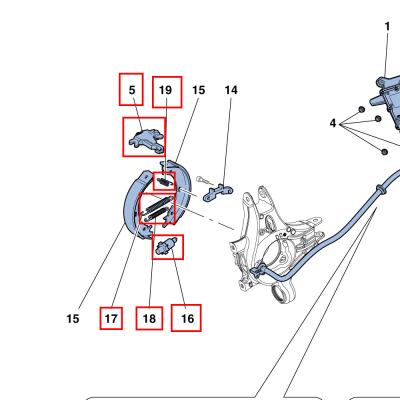 1
5
19
15
14
4
15
17
18
16