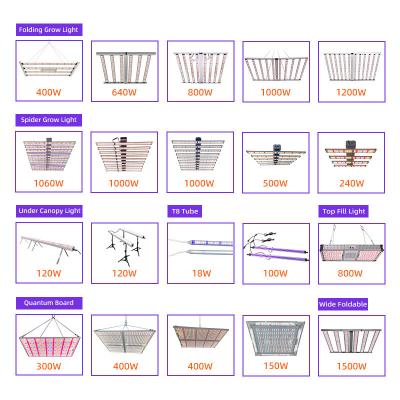 Folding Grow Light

400W

640W

800W

1000W

1200W

Spider Grow Light

1060W

1000W

1000W

500W

240W

Under Canopy Light

120W

120W

T8 Tube

18W

100W

Top Fill Light

800W

Quantum Board

300W

400W

400W

150W

Wide Foldable

1500W