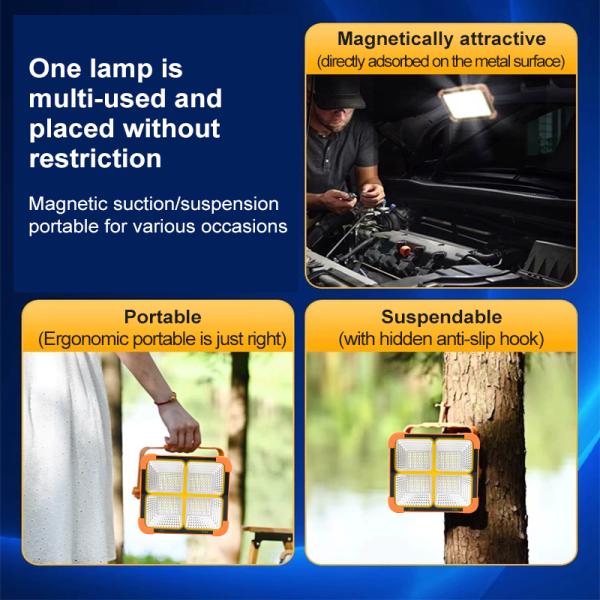 One lamp is multi-used and placed without restriction

Magnetic suction/suspension portable for various occasions

Magnetically attractive
(directly adsorbed on the metal surface)

Portable
(Ergonomic portable is just right)

Suspendable
(with hidden anti-slip hook)