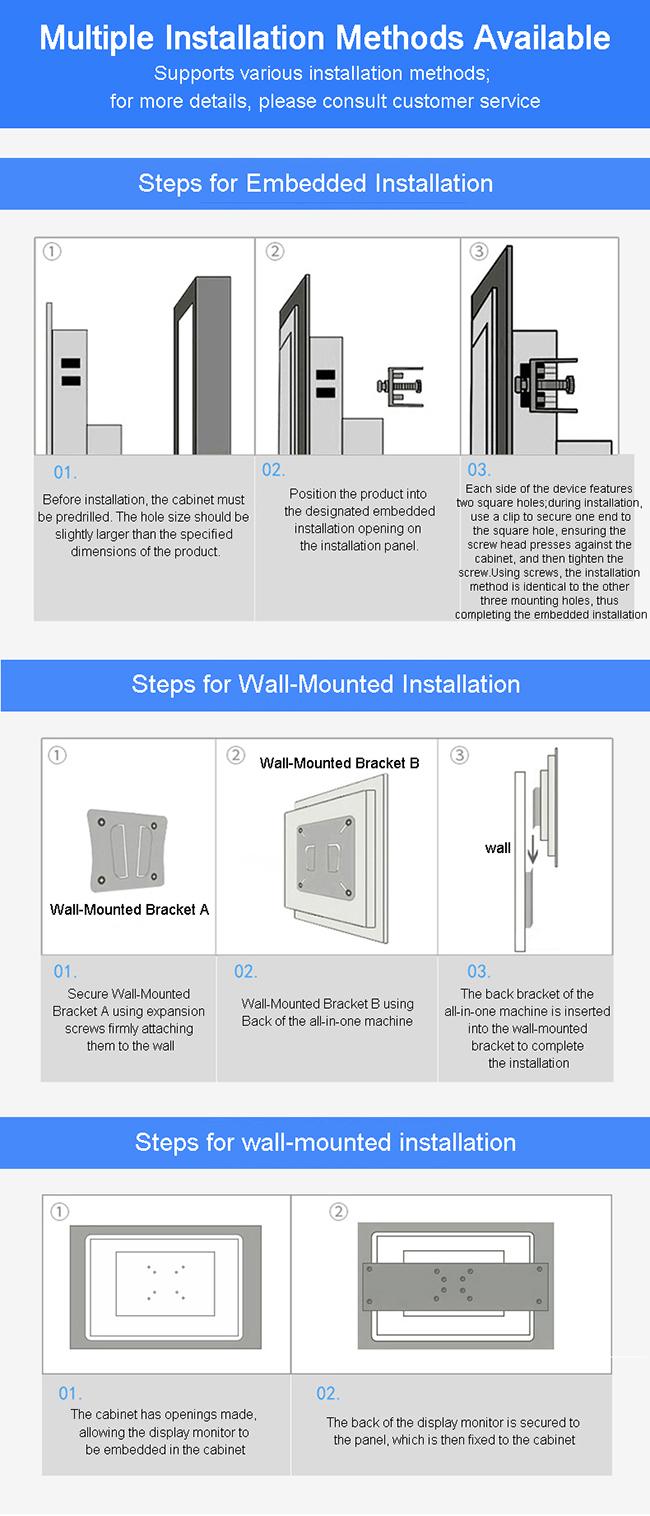 Multiple Installation Methods Available

Supports various installation methods; for more details, please consult customer service

Steps for Embedded Installation

①

②

③

01.

Before installation, the cabinet must be predrilled. The hole size should be slightly larger than the specified dimensions of the product.

02.

Position the product into the designated embedded installation opening on the installation panel.

03.

Each side of the device features two square holes;during installation, use a clip to secure one end to the square hole, ensuring the screw head presses against the cabinet, and then tighten the screw.Using screws, the installation method is identical to the other three mounting holes, thus completing the embedded installation

Steps for Wall-Mounted Installation

①

Wall-Mounted Bracket A

②

Wall-Mounted Bracket B

③

wall

01.

Secure Wall-Mounted Bracket A using expansion screws firmly attaching them to the wall

02.

Wall-Mounted Bracket B using Back of the all-in-one machine

03.

The back bracket of the all-in-one machine is inserted into the wall-mounted bracket to complete the installation

Steps for wall-mounted installation

①

②

01.

The cabinet has openings made, allowing the display monitor to be embedded in the cabinet

02.

The back of the display monitor is secured to the panel, which is then fixed to the cabinet