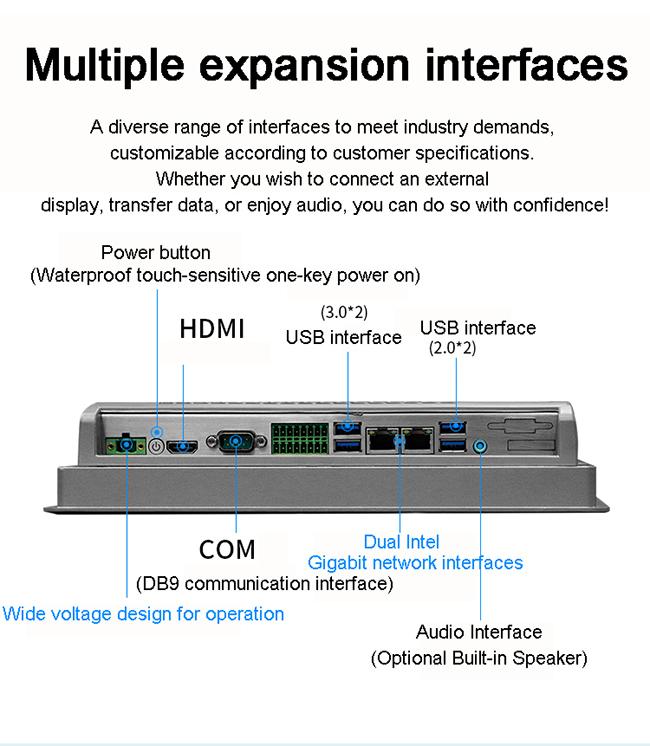 Multiple expansion interfaces

A diverse range of interfaces to meet industry demands, customizable according to customer specifications. Whether you wish to connect an external display, transfer data, or enjoy audio, you can do so with confidence!

Power button
(Waterproof touch-sensitive one-key power on)

HDMI

(3.0*2)
USB interface

USB interface
(2.0*2)

COM
(DB9 communication interface)

Dual Intel
Gigabit network interfaces

Wide voltage design for operation

Audio Interface
(Optional Built-in Speaker)