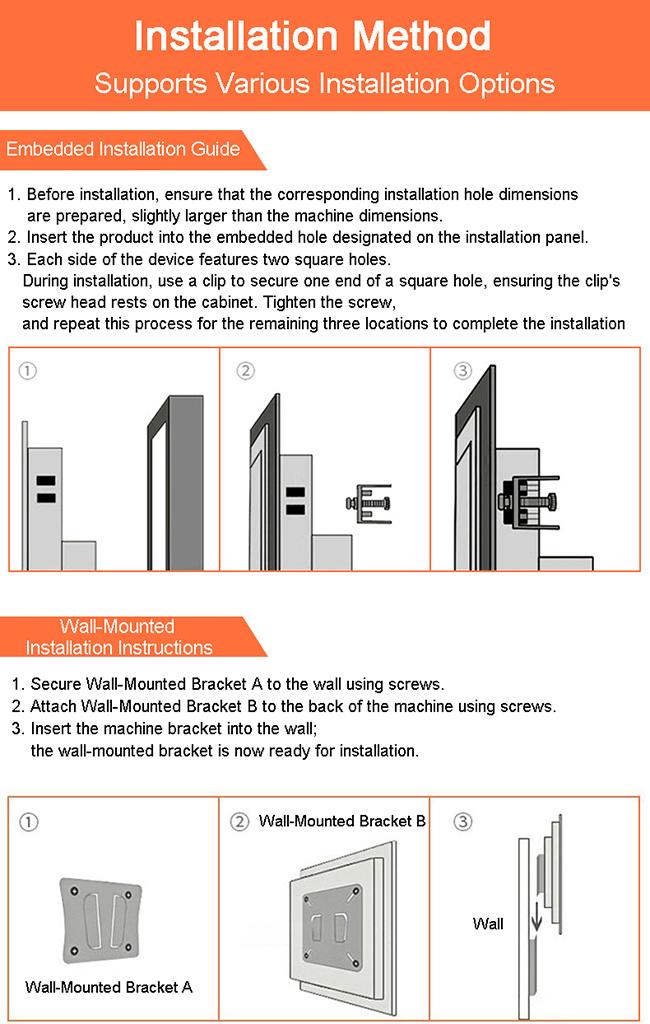 Installation Method
Supports Various Installation Options

Embedded Installation Guide

1. Before installation, ensure that the corresponding installation hole dimensions are prepared, slightly larger than the machine dimensions.
2. Insert the product into the embedded hole designated on the installation panel.
3. Each side of the device features two square holes.
During installation, use a clip to secure one end of a square hole, ensuring the clip's screw head rests on the cabinet. Tighten the screw, and repeat this process for the remaining three locations to complete the installation

①

②

③

Wall-Mounted Installation Instructions

1. Secure Wall-Mounted Bracket A to the wall using screws.
2. Attach Wall-Mounted Bracket B to the back of the machine using screws.
3. Insert the machine bracket into the wall;
the wall-mounted bracket is now ready for installation.

①

Wall-Mounted Bracket A

② Wall-Mounted Bracket B

③

Wall