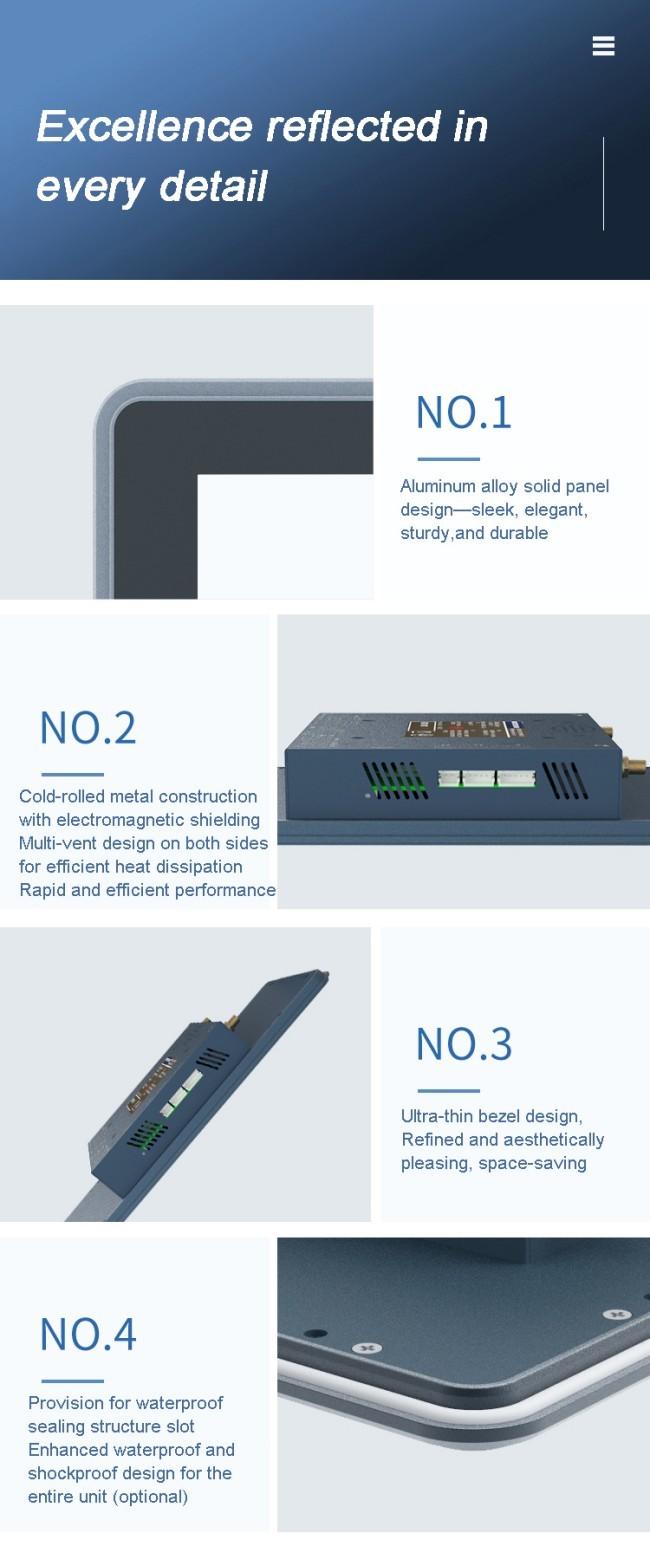 Excellence reflected in every detail

NO.1

Aluminum alloy solid panel design—sleek, elegant, sturdy,and durable

NO.2

Cold-rolled metal construction with electromagnetic shielding
Multi-vent design on both sides for efficient heat dissipation
Rapid and efficient performance

NO.3

Ultra-thin bezel design, Refined and aesthetically pleasing, space-saving

NO.4

Provision for waterproof sealing structure slot
Enhanced waterproof and shockproof design for the entire unit (optional)