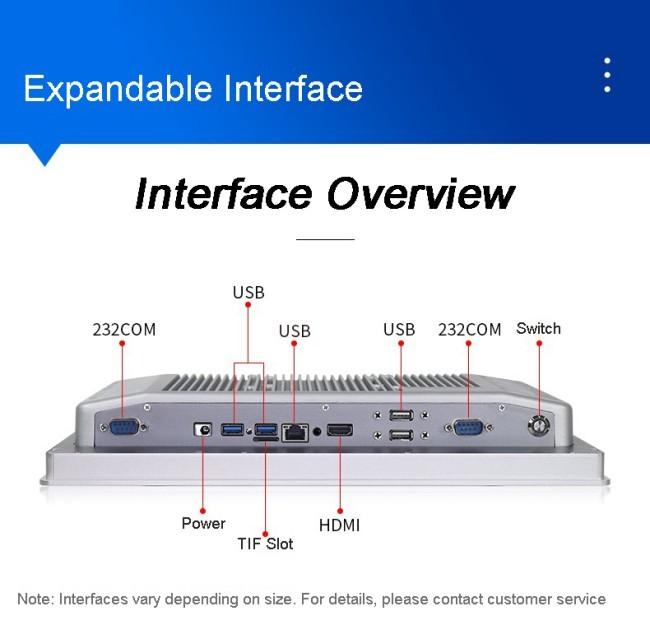 Expandable Interface

Interface Overview

USB

232COM

USB

USB

232COM

Switch

Power

TIF Slot

HDMI

Note: Interfaces vary depending on size. For details, please contact customer service