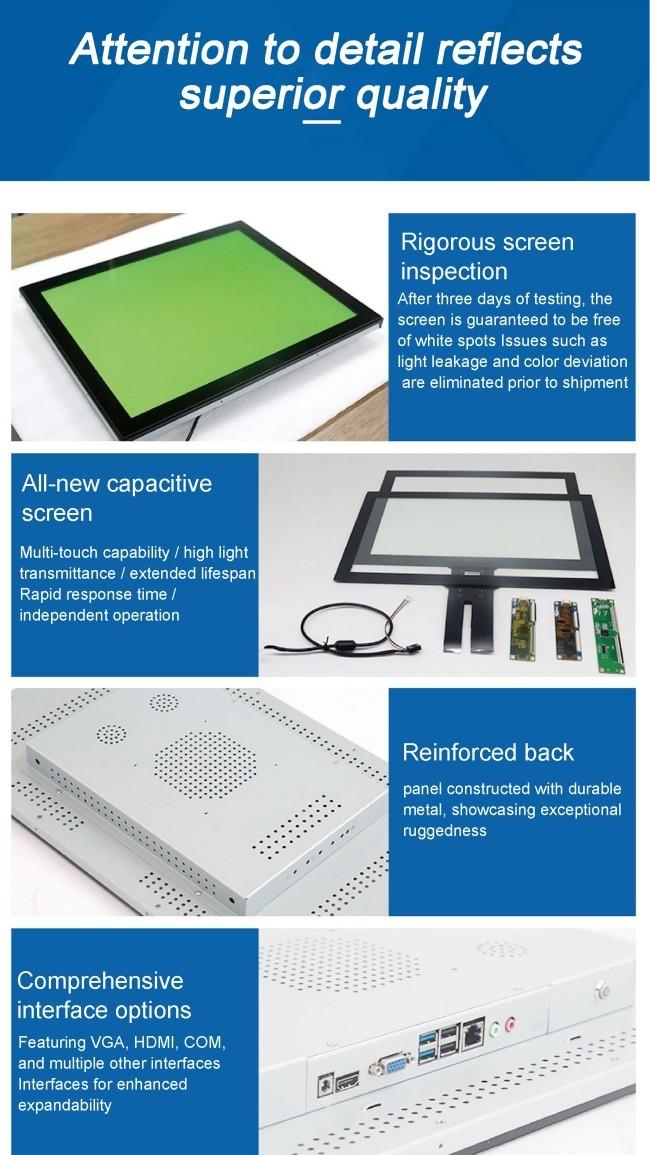 Attention to detail reflects superior quality

Rigorous screen inspection

After three days of testing, the screen is guaranteed to be free of white spots Issues such as light leakage and color deviation are eliminated prior to shipment

All-new capacitive screen

Multi-touch capability / high light transmittance / extended lifespan Rapid response time / independent operation

Reinforced back

panel constructed with durable metal, showcasing exceptional ruggedness

Comprehensive interface options

Featuring VGA, HDMI, COM, and multiple other interfaces Interfaces for enhanced expandability