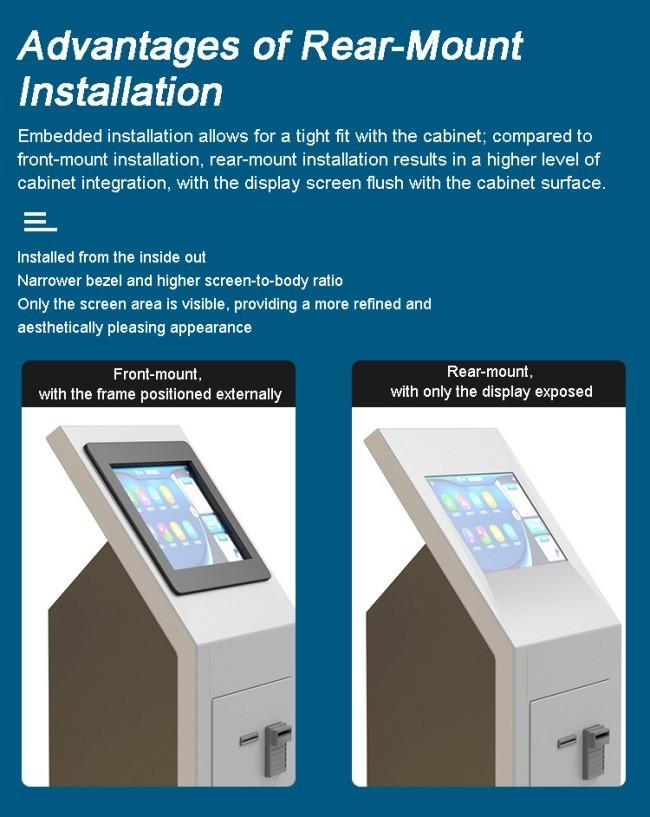 Advantages of Rear-Mount Installation

Embedded installation allows for a tight fit with the cabinet; compared to front-mount installation, rear-mount installation results in a higher level of cabinet integration, with the display screen flush with the cabinet surface.

Installed from the inside out
Narrower bezel and higher screen-to-body ratio
Only the screen area is visible, providing a more refined and aesthetically pleasing appearance

Front-mount, with the frame positioned externally

Rear-mount, with only the display exposed