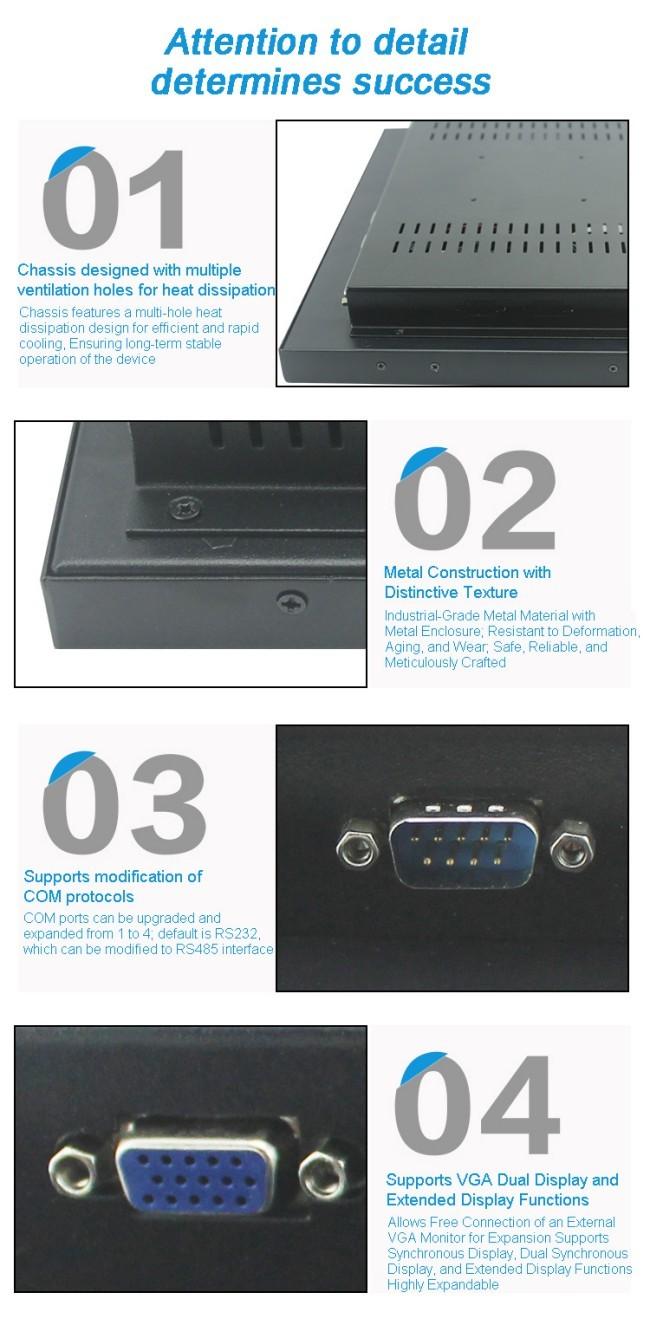 Attention to detail determines success

01

Chassis designed with multiple ventilation holes for heat dissipation

Chassis features a multi-hole heat dissipation design for efficient and rapid cooling, Ensuring long-term stable operation of the device

02

Metal Construction with Distinctive Texture

Industrial-Grade Metal Material with Metal Enclosure; Resistant to Deformation, Aging, and Wear; Safe, Reliable, and Meticulously Crafted

03

Supports modification of COM protocols

COM ports can be upgraded and expanded from 1 to 4; default is RS232, which can be modified to RS485 interface

04

Supports VGA Dual Display and Extended Display Functions

Allows Free Connection of an External VGA Monitor for Expansion Supports Synchronous Display, Dual Synchronous Display, and Extended Display Functions Highly Expandable