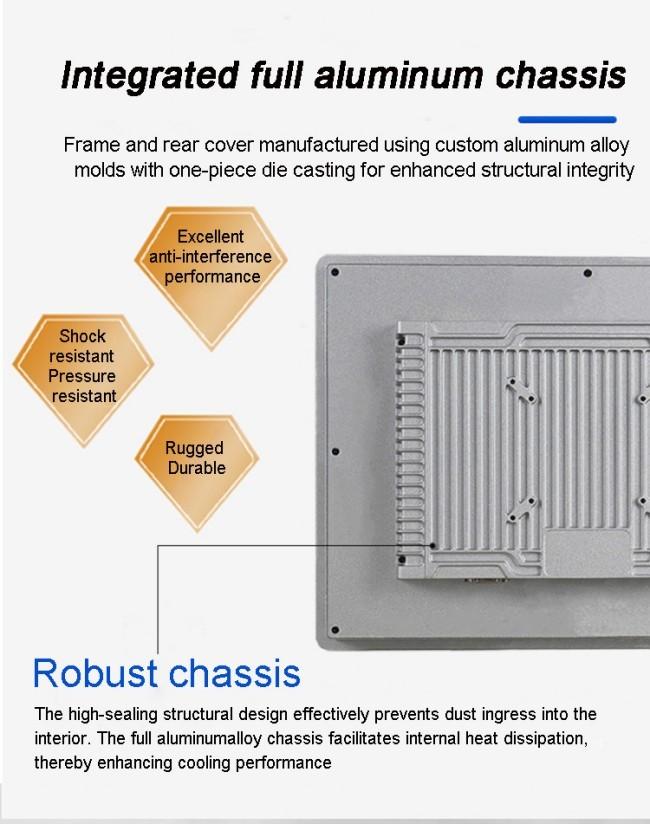 Integrated full aluminum chassis

Frame and rear cover manufactured using custom aluminum alloy molds with one-piece die casting for enhanced structural integrity

Excellent anti-interference performance

Shock resistant Pressure resistant

Rugged Durable

Robust chassis

The high-sealing structural design effectively prevents dust ingress into the interior. The full aluminumalloy chassis facilitates internal heat dissipation, thereby enhancing cooling performance