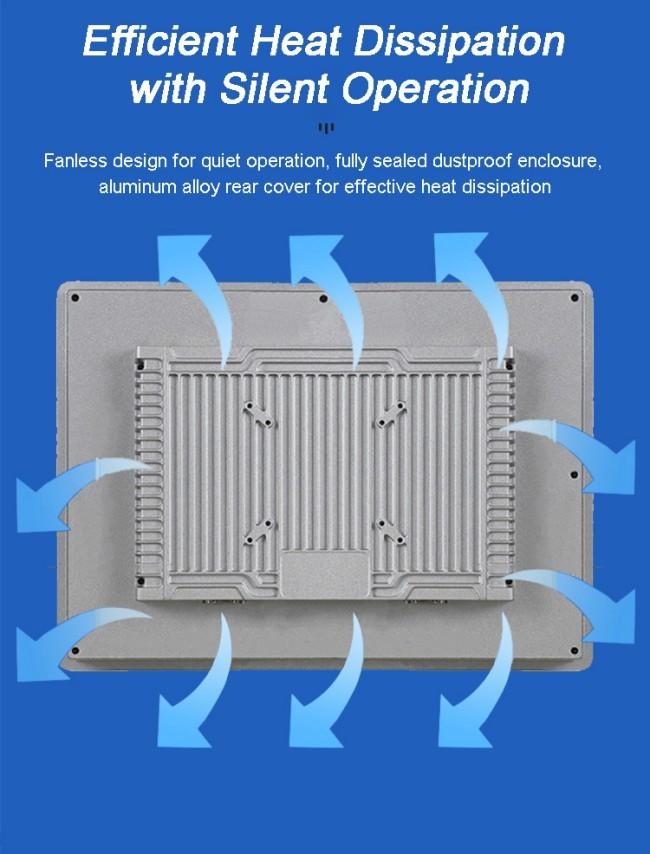 Efficient Heat Dissipation with Silent Operation

Fanless design for quiet operation, fully sealed dustproof enclosure, aluminum alloy rear cover for effective heat dissipation