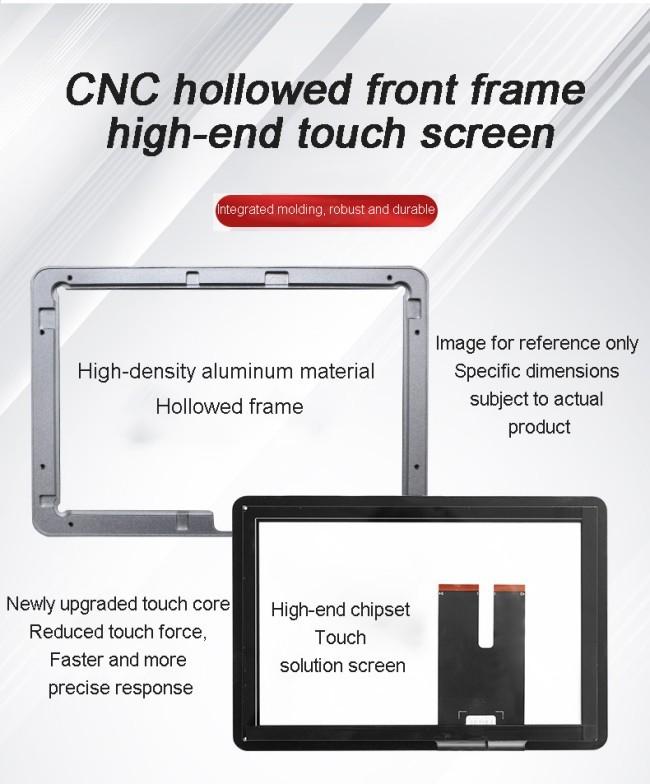 CNC hollowed front frame
high-end touch screen

Integrated molding, robust and durable

High-density aluminum material
Hollowed frame

Image for reference only
Specific dimensions
subject to actual
product

Newly upgraded touch core
Reduced touch force,
Faster and more
precise response

High-end chipset
Touch
solution screen