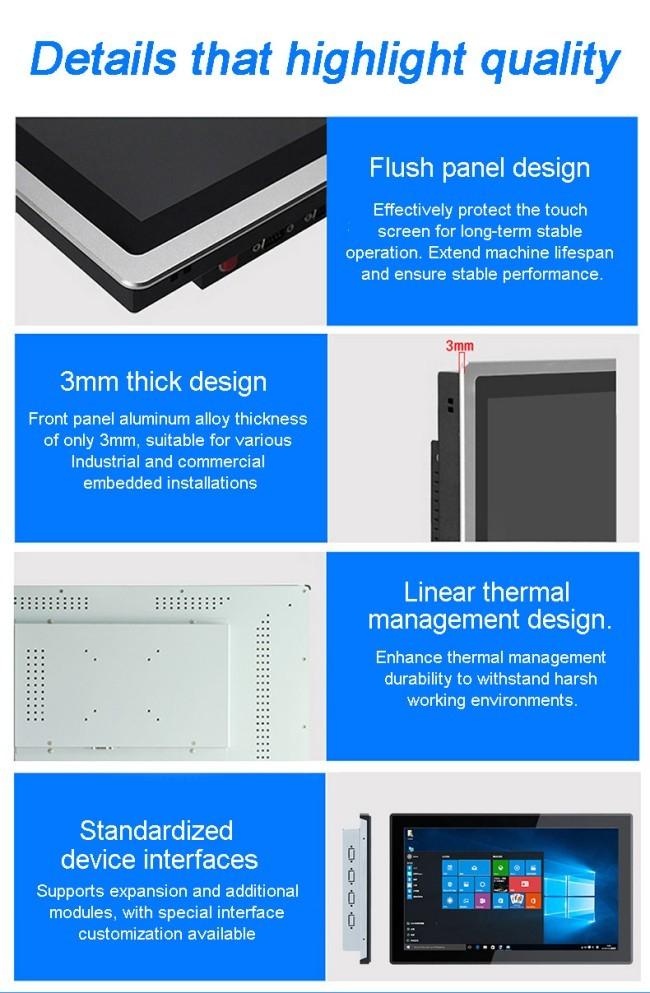 Details that highlight quality

Flush panel design

Effectively protect the touch screen for long-term stable operation. Extend machine lifespan and ensure stable performance.

3mm thick design

Front panel aluminum alloy thickness of only 3mm, suitable for various Industrial and commercial embedded installations

3mm

Linear thermal management design.

Enhance thermal management durability to withstand harsh working environments.

Standardized device interfaces

Supports expansion and additional modules, with special interface customization available