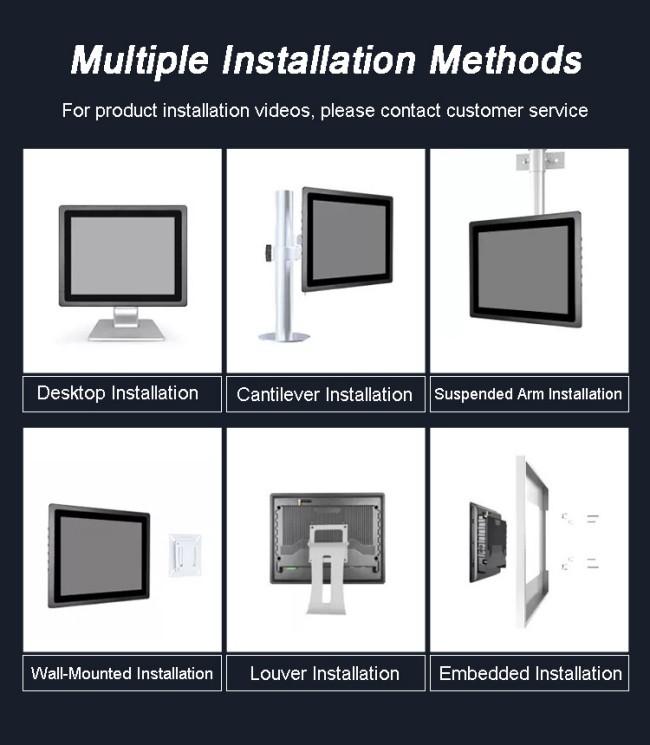 Multiple Installation Methods

For product installation videos, please contact customer service

Desktop Installation

Cantilever Installation

Suspended Arm Installation

Wall-Mounted Installation

Louver Installation

Embedded Installation