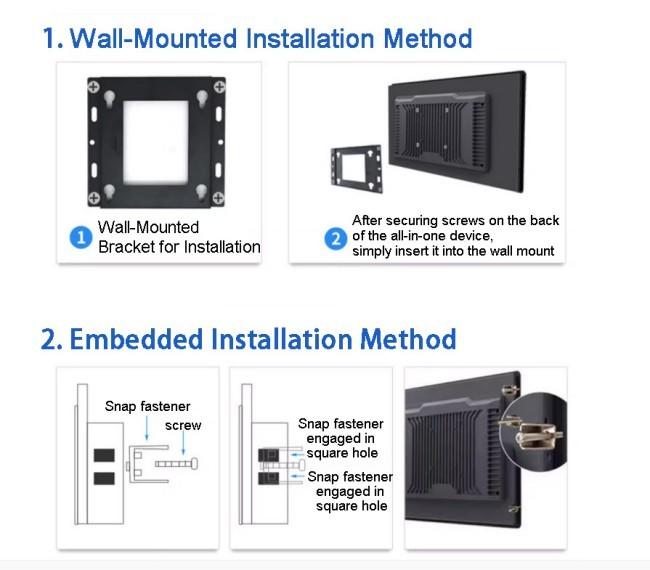 1. Wall-Mounted Installation Method

1 Wall-Mounted Bracket for Installation

2 After securing screws on the back of the all-in-one device, simply insert it into the wall mount

2. Embedded Installation Method

Snap fastener

screw

Snap fastener engaged in square hole

Snap fastener engaged in square hole