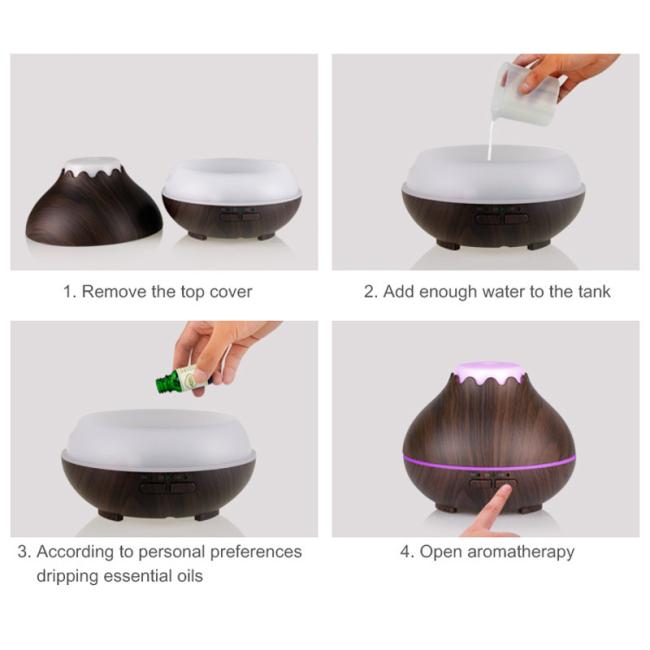 1. Remove the top cover

2. Add enough water to the tank

3. According to personal preferences dripping essential oils

4. Open aromatherapy