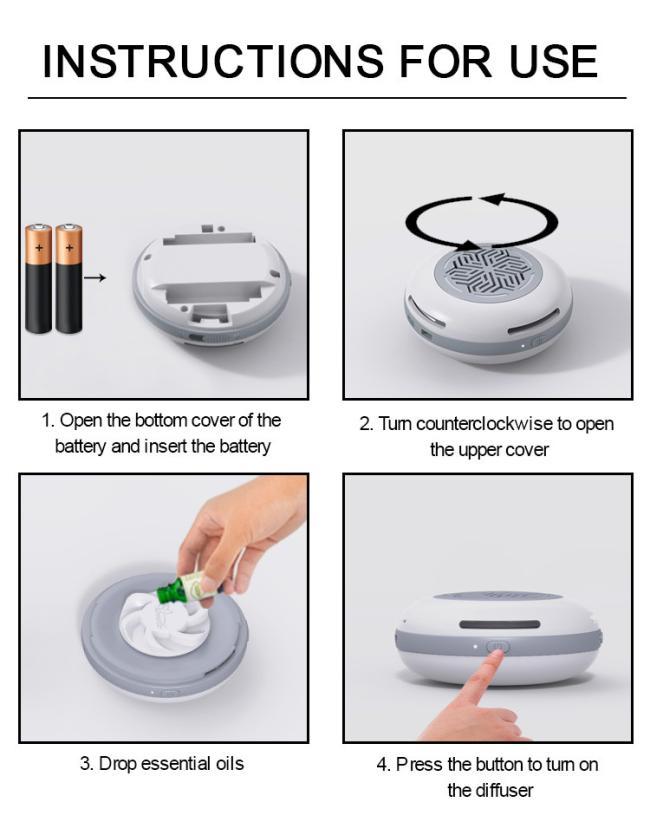 INSTRUCTIONS FOR USE

+

+

1. Open the bottom cover of the battery and insert the battery

2. Turn counterclockwise to open the upper cover

3. Drop essential oils

4. Press the button to turn on the diffuser