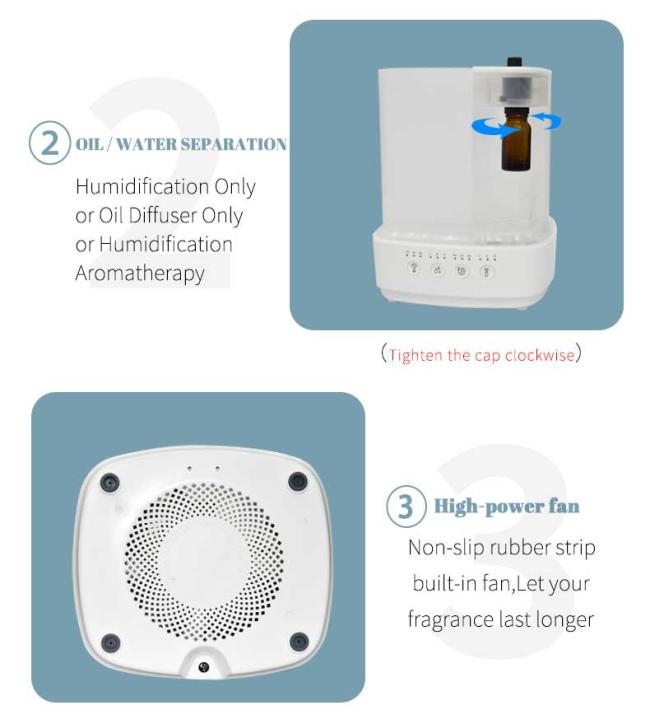 2 OIL / WATER SEPARATION

Humidification Only or Oil Diffuser Only or Humidification Aromatherapy

（Tighten the cap clockwise）

3 High-power fan

Non-slip rubber strip built-in fan,Let your fragrance last longer