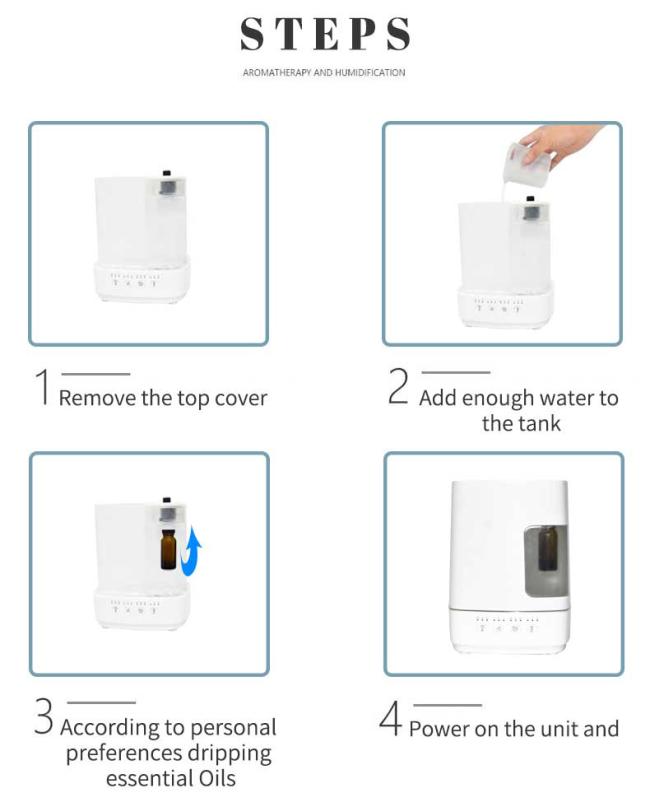 STEPS

AROMATHERAPY AND HUMIDIFICATION

1 Remove the top cover

2 Add enough water to the tank

3 According to personal preferences dripping essential Oils

4 Power on the unit and