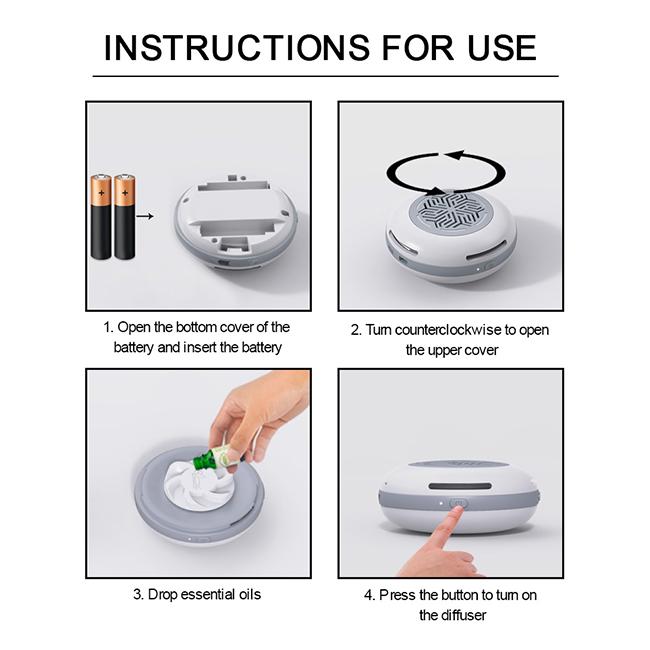 INSTRUCTIONS FOR USE

1. Open the bottom cover of the battery and insert the battery

2. Turn counterclockwise to open the upper cover

3. Drop essential oils

4. Press the button to turn on the diffuser