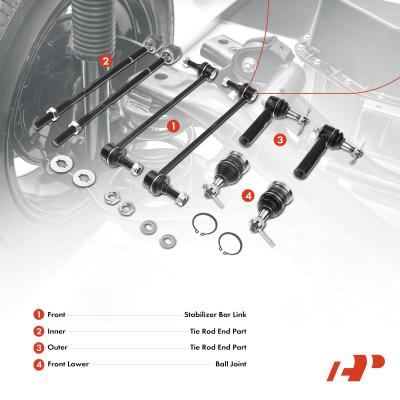 2

1

3

4

1 Front Stabilizer Bar Link
2 Inner Tie Rod End Part
3 Outer Tie Rod End Part
4 Front Lower Ball Joint