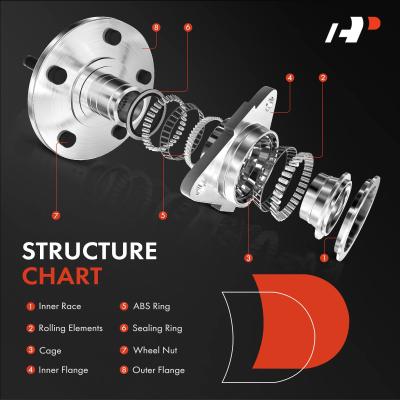 8
6
4
2
7
5
3
1

STRUCTURE
CHART

1 Inner Race
2 Rolling Elements
3 Cage
4 Inner Flange

5 ABS Ring
6 Sealing Ring
7 Wheel Nut
8 Outer Flange