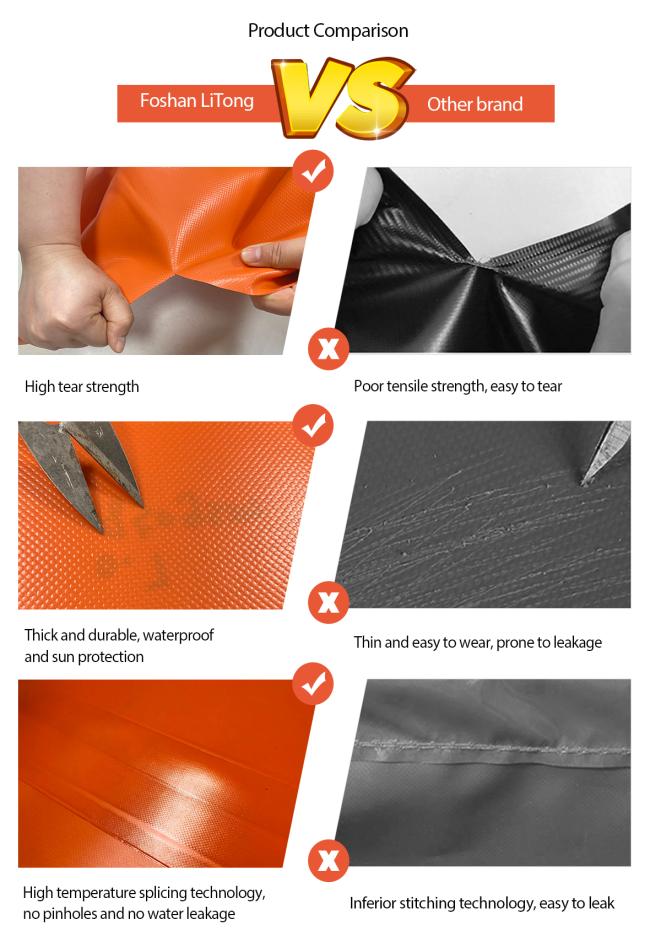 Product Comparison

Foshan LiTong

VS

Other brand

High tear strength

Poor tensile strength, easy to tear

Thick and durable, waterproof and sun protection

Thin and easy to wear, prone to leakage

High temperature splicing technology, no pinholes and no water leakage

Inferior stitching technology, easy to leak