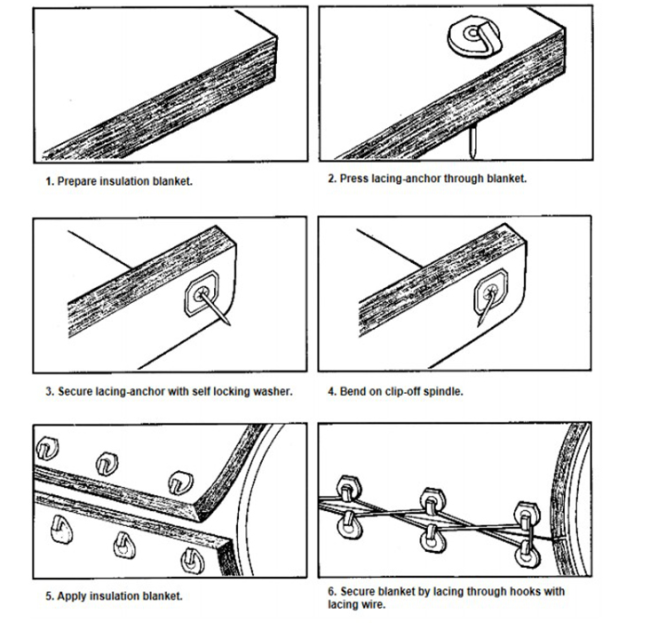 1. Prepare insulation blanket.

2. Press lacing-anchor through blanket.

3. Secure lacing-anchor with self locking washer.

4. Bend on clip-off spindle.

5. Apply insulation blanket.

6. Secure blanket by lacing through hooks with lacing wire.