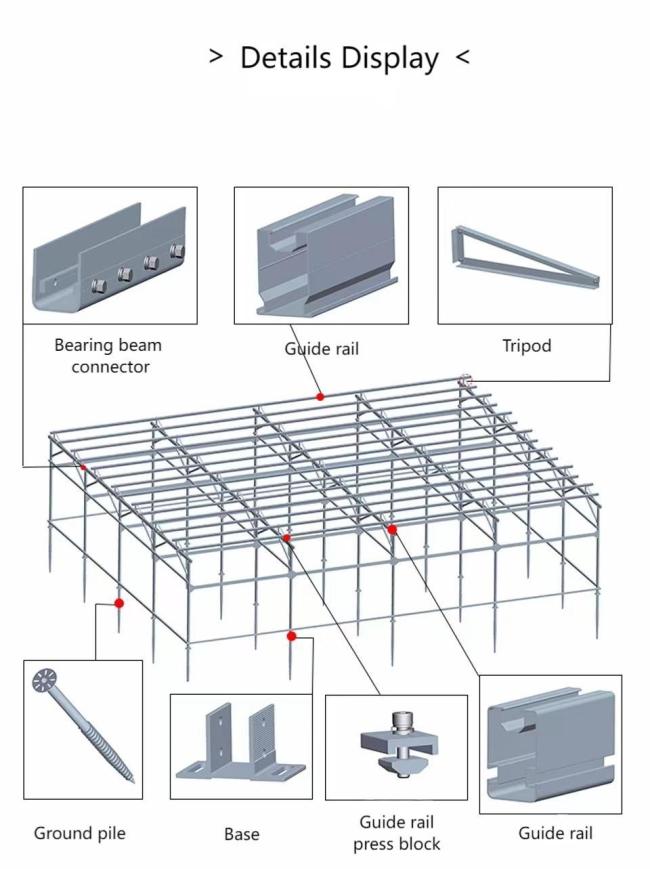 > Details Display <

Bearing beam connector

Guide rail

Tripod

Ground pile

Base

Guide rail press block

Guide rail