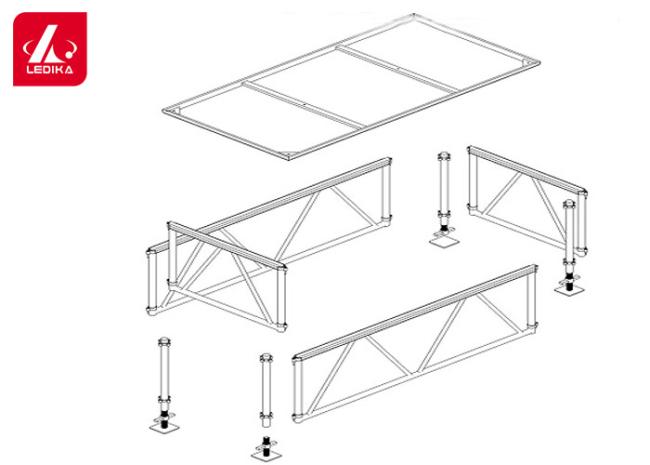 LEDIKA