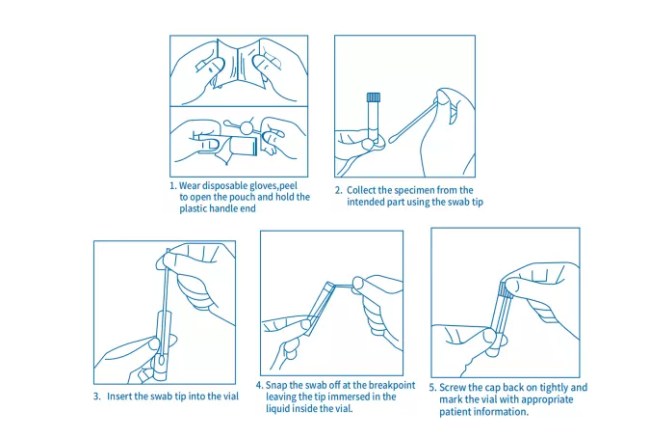 1. Wear disposable gloves,peel to open the pouch and hold the plastic handle end

2. Collect the specimen from the intended part using the swab tip

3. Insert the swab tip into the vial

4. Snap the swab off at the breakpoint leaving the tip immersed in the liquid inside the vial.

5. Screw the cap back on tightly and mark the vial with appropriate patient information.