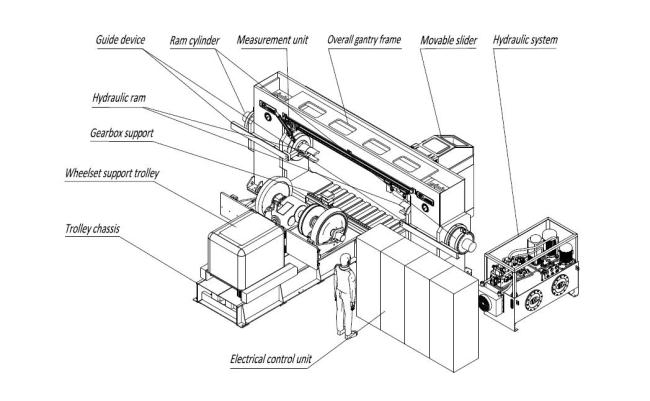 Guide device
Ram cylinder
Measurement unit
Overall gantry frame
Movable slider
Hydraulic system
Hydraulic ram
Gearbox support
Wheelset support trolley
Trolley chassis
Electrical control unit