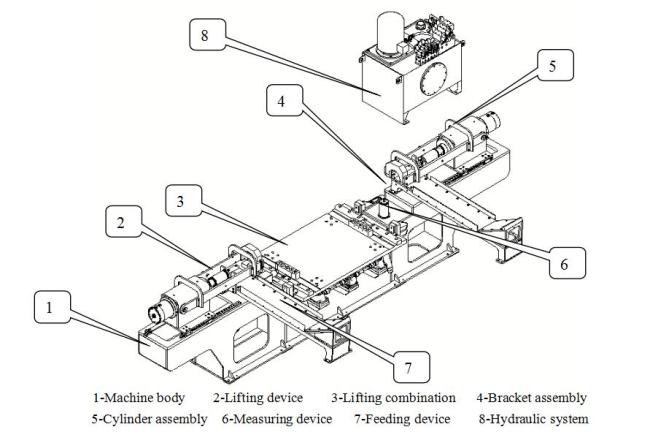 8

5

4

3

2

6

1

7

1-Machine body 2-Lifting device 3-Lifting combination 4-Bracket assembly
5-Cylinder assembly 6-Measuring device 7-Feeding device 8-Hydraulic system