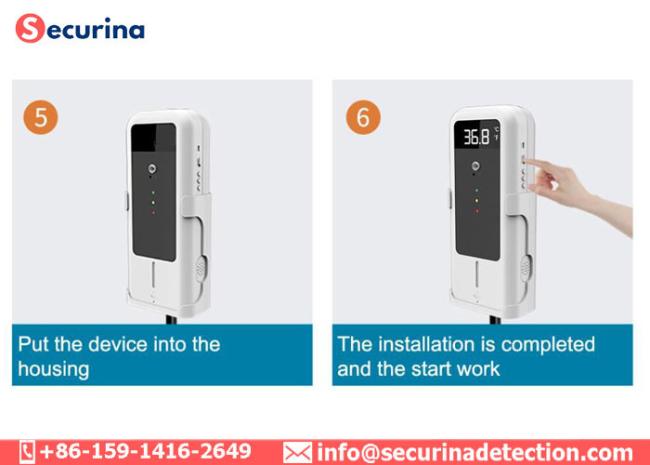 Securina

5

Put the device into the housing

6

36.8 °C °F

The installation is completed and the start work

+86-159-1416-2649 info@securinadetection.com