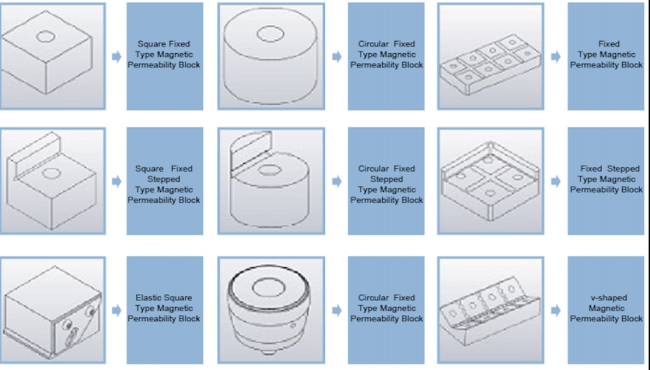 Square Fixed Type Magnetic Permeability Block

Circular Fixed Type Magnetic Permeability Block

Fixed Type Magnetic Permeability Block

Square Fixed Stepped Type Magnetic Permeability Block

Circular Fixed Stepped Type Magnetic Permeability Block

Fixed Stepped Type Magnetic Permeability Block

Elastic Square Type Magnetic Permeability Block

Circular Fixed Type Magnetic Permeability Block

v-shaped Magnetic Permeability Block