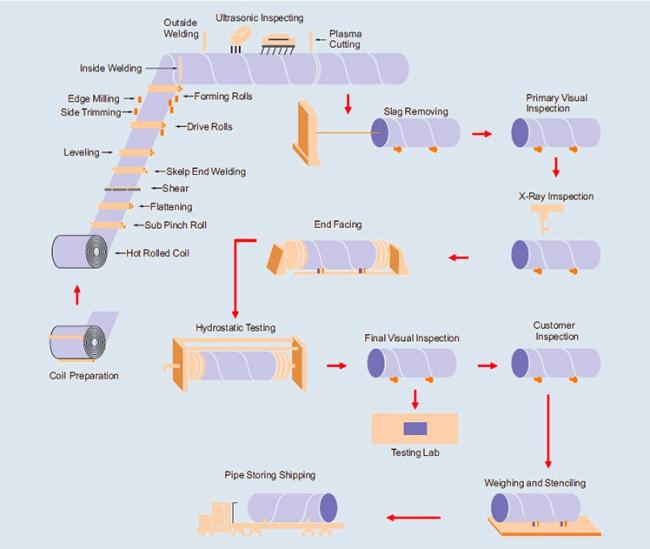 Outside Welding

Ultrasonic Inspecting

Plasma Cutting

Inside Welding

Edge Milling

Side Trimming

Forming Rolls

Drive Rolls

Leveling

Skelp End Welding

Shear

Flattening

Sub Pinch Roll

Hot Rolled Coil

Coil Preparation

Slag Removing

Primary Visual Inspection

X-Ray Imspection

End Facing

Hydrostatic Testing

Final Visual Inspection

Customer Inspection

Testing Lab

Weighing and Stenciling

Pipe Storing Shipping