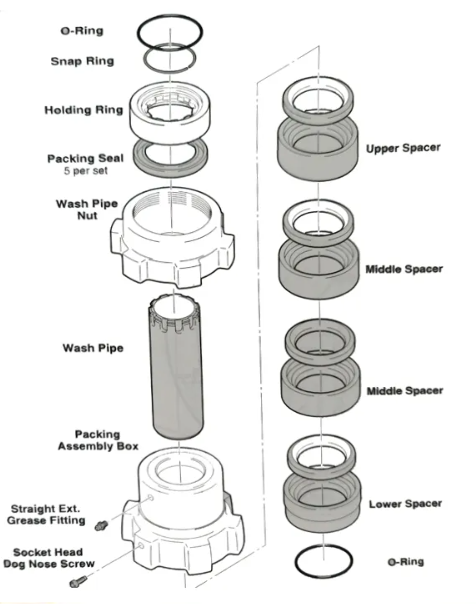 O-Ring

Snap Ring

Holding Ring

Packing Seal
5 per set

Wash Pipe
Nut

Wash Pipe

Packing
Assembly Box

Straight Ext.
Grease Fitting

Socket Head
Dog Nose Screw

Upper Spacer

Middle Spacer

Middle Spacer

Lower Spacer

O-Ring