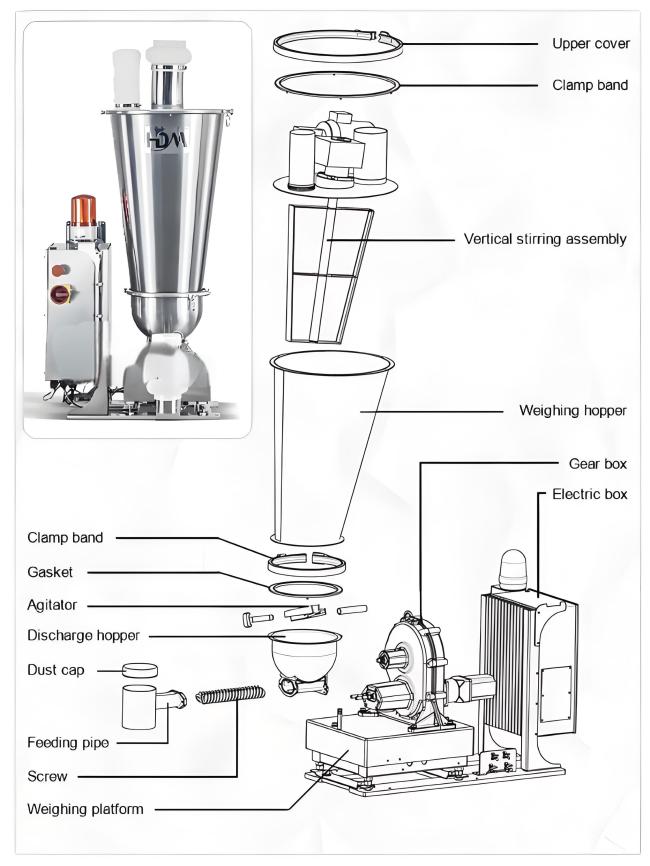 HDM

Upper cover

Clamp band

Vertical stirring assembly

Weighing hopper

Gear box

Electric box

Clamp band

Gasket

Agitator

Discharge hopper

Dust cap

Feeding pipe

Screw

Weighing platform