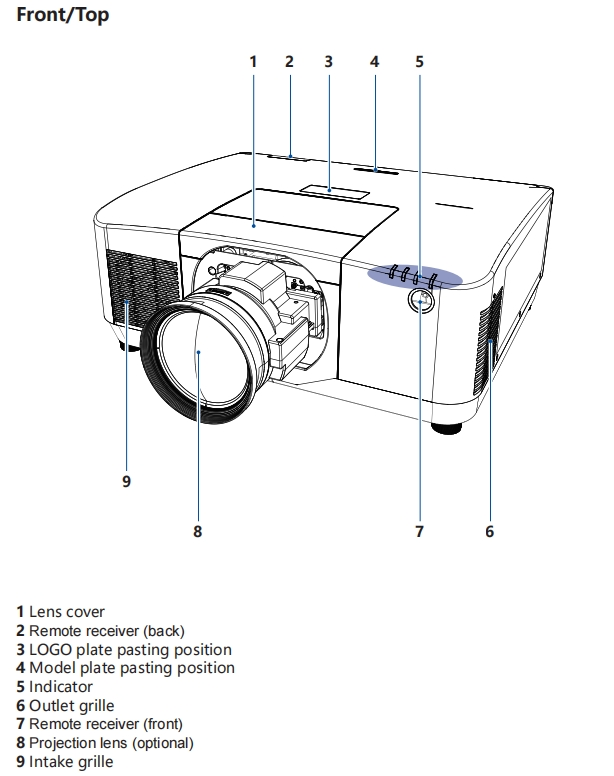 Front/Top

1 2 3 4 5

9

8

7 6

1 Lens cover
2 Remote receiver (back)
3 LOGO plate pasting position
4 Model plate pasting position
5 Indicator
6 Outlet grille
7 Remote receiver (front)
8 Projection lens (optional)
9 Intake grille