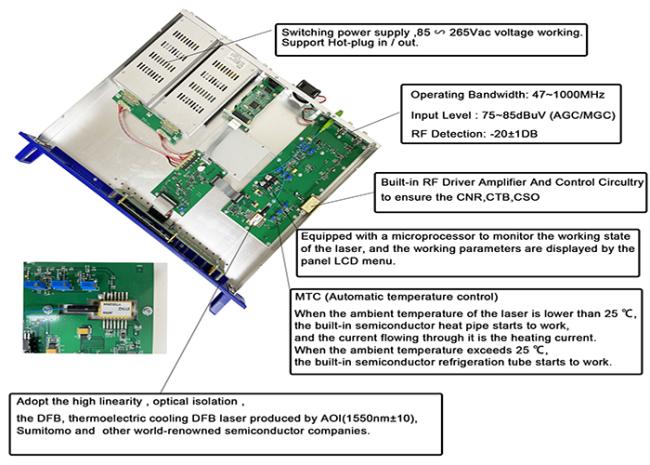 Switching power supply ,85 ∽ 265Vac voltage working. Support Hot-plug in / out.

Operating Bandwidth: 47~1000MHz

Input Level : 75~85dBuV (AGC/MGC)

RF Detection: -20±1DB

Built-in RF Driver Amplifier And Control Circultry to ensure the CNR,CTB,CSO

Equipped with a microprocessor to monitor the working state of the laser, and the working parameters are displayed by the panel LCD menu.

MTC (Automatic temperature control)

When the ambient temperature of the laser is lower than 25 ℃, the built-in semiconductor heat pipe starts to work, and the current flowing through it is the heating current. When the ambient temperature exceeds 25 ℃, the built-in semiconductor refrigeration tube starts to work.

Adopt the high linearity , optical isolation ,

the DFB, thermoelectric cooling DFB laser produced by AOI(1550nm±10), Sumitomo and other world-renowned semiconductor companies.