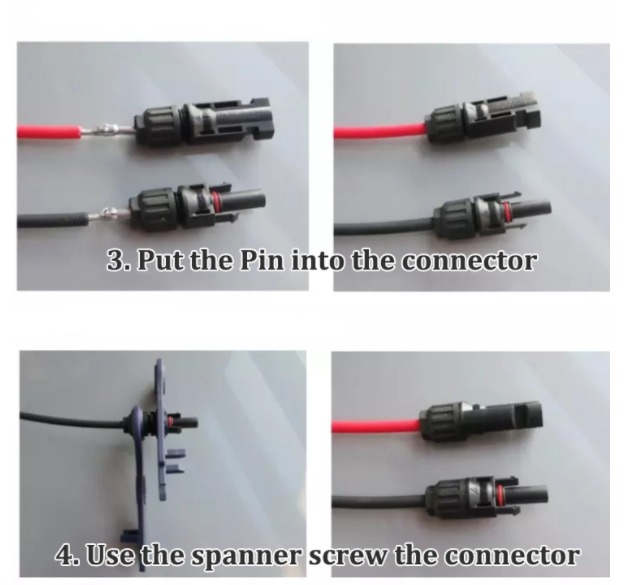 3. Put the Pin into the connector

4. Use the spanner screw the connector