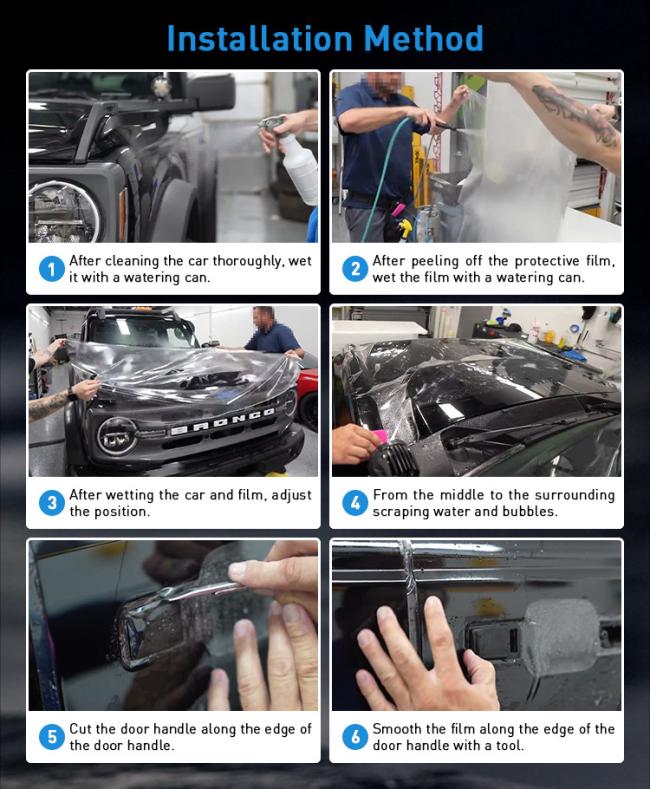 Installation Method

1 After cleaning the car thoroughly, wet it with a watering can.

2 After peeling off the protective film, wet the film with a watering can.

BRONCO

3 After wetting the car and film, adjust the position.

4 From the middle to the surrounding scraping water and bubbles.

5 Cut the door handle along the edge of the door handle.

6 Smooth the film along the edge of the door handle with a tool.