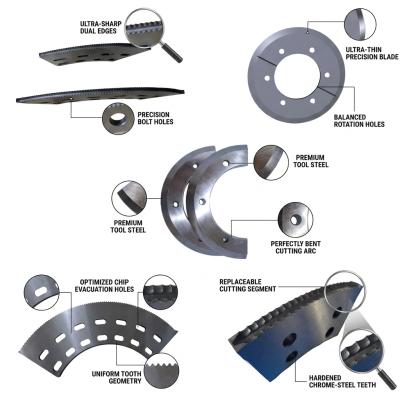 ULTRA-SHARP DUAL EDGES

PRECISION BOLT HOLES

ULTRA-THIN PRECISION BLADE

BALANCED ROTATION HOLES

PREMIUM TOOL STEEL

PREMIUM TOOL STEEL

PERFECTLY BENT CUTTING ARC

OPTIMIZED CHIP EVACUATION HOLES

UNIFORM TOOTH GEOMETRY

REPLACEABLE CUTTING SEGMENT

HARDENED CHROME-STEEL TEETH