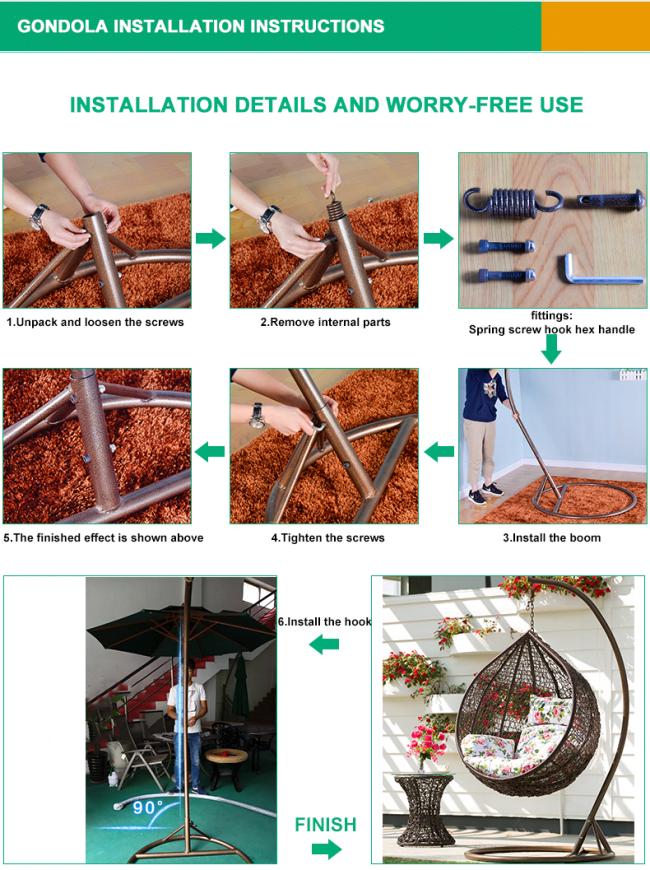 GONDOLA INSTALLATION INSTRUCTIONS

INSTALLATION DETAILS AND WORRY-FREE USE

1.Unpack and loosen the screws

2.Remove internal parts

fittings:
Spring screw hook hex handle

5.The finished effect is shown above

4.Tighten the screws

3.Install the boom

6.Install the hook

90°

FINISH