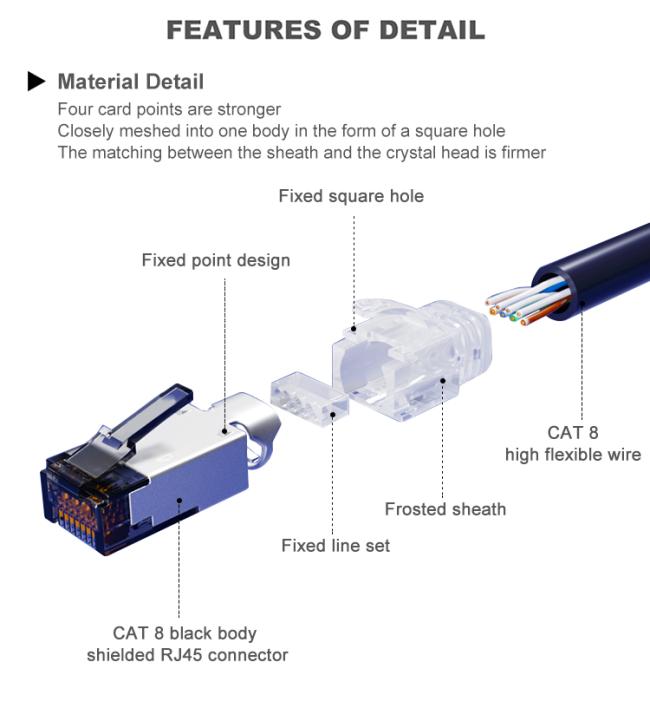 FEATURES OF DETAIL

Material Detail

Four card points are stronger
Closely meshed into one body in the form of a square hole
The matching between the sheath and the crystal head is firmer

Fixed square hole

Fixed point design

CAT 8
high flexible wire

Frosted sheath

Fixed line set

CAT 8 black body
shielded RJ45 connector